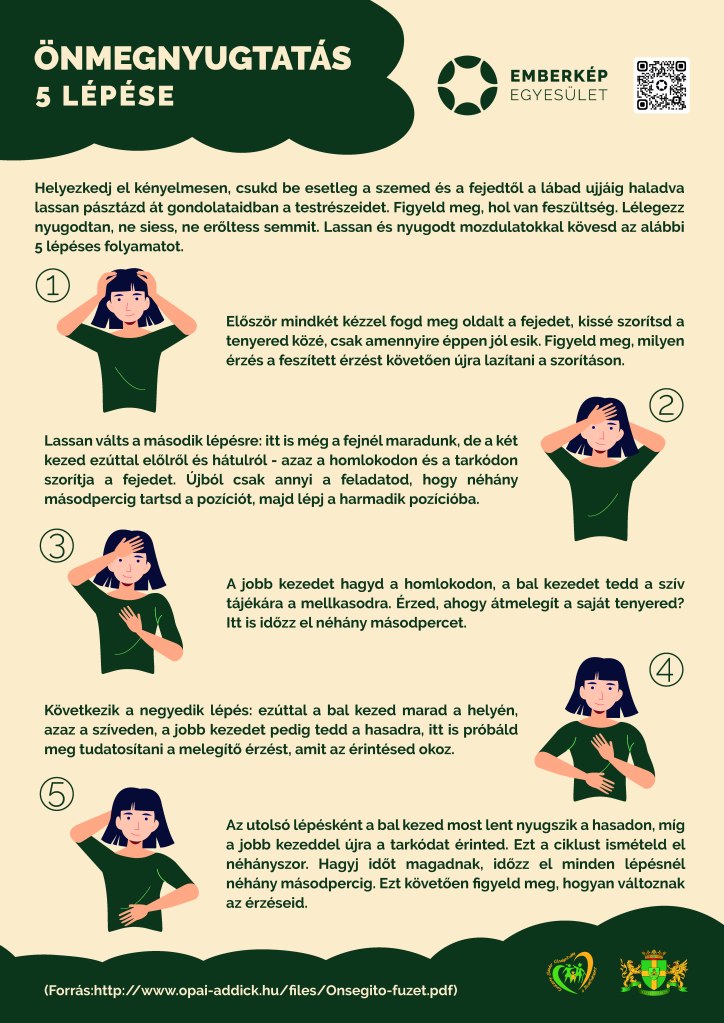 ÖNMEGNYUGTATÁS
5 LÉPÉSE

EMBERKÉP
EGYESÜLET

Helyezkedj el kényelmesen, csukd be esetleg a szemed és a fejedtől a lábad ujjáig haladva lassan pásztázd át gondolataidban a testrészeidet. Figyeld meg, hol van feszültség. Lélegezz nyugodtan, ne siess, ne erőltess semmit. Lassan és nyugodt mozdulatokkal kövesd az alábbi 5 lépéses folyamatot.

1

Először mindkét kézzel fogd meg oldalt a fejedet, kissé szorítsd a tenyered közé, csak amennyire éppen jól esik. Figyeld meg, milyen érzés a feszített érzést követően újra lazítani a szorításon.

2

Lassan válts a második lépésre: itt is még a fejnél maradunk, de a két kezed ezúttal elölről és hátulról - azaz a homlokodon és a tarkódon szorítja a fejedet. Újból csak annyi a feladatod, hogy néhány másodpercig tartsd a pozíciót, majd lépj a harmadik pozícióba.

3

A jobb kezedet hagyd a homlokodon, a bal kezedet tedd a szív tájékára a mellkasodra. Érzed, ahogy átmelegít a saját tenyered? Itt is időzz el néhány másodpercet.

4

Következik a negyedik lépés: ezúttal a bal kezed marad a helyén, azaz a szíveden, a jobb kezedet pedig tedd a hasadra, itt is próbáld meg tudatosítani a melegítő érzést, amit az érintésed okoz.

5

Az utolsó lépésként a bal kezed most lent nyugszik a hasadon, míg a jobb kezeddel újra a tarkódat érinted. Ezt a ciklust ismételd el néhányszor. Hagyj időt magadnak, időzz el minden lépésnél néhány másodpercig. Ezt követően figyeld meg, hogyan változnak az érzéseid.

(Forrás:http://www.opai-addick.hu/files/Onsegito-fuzet.pdf)